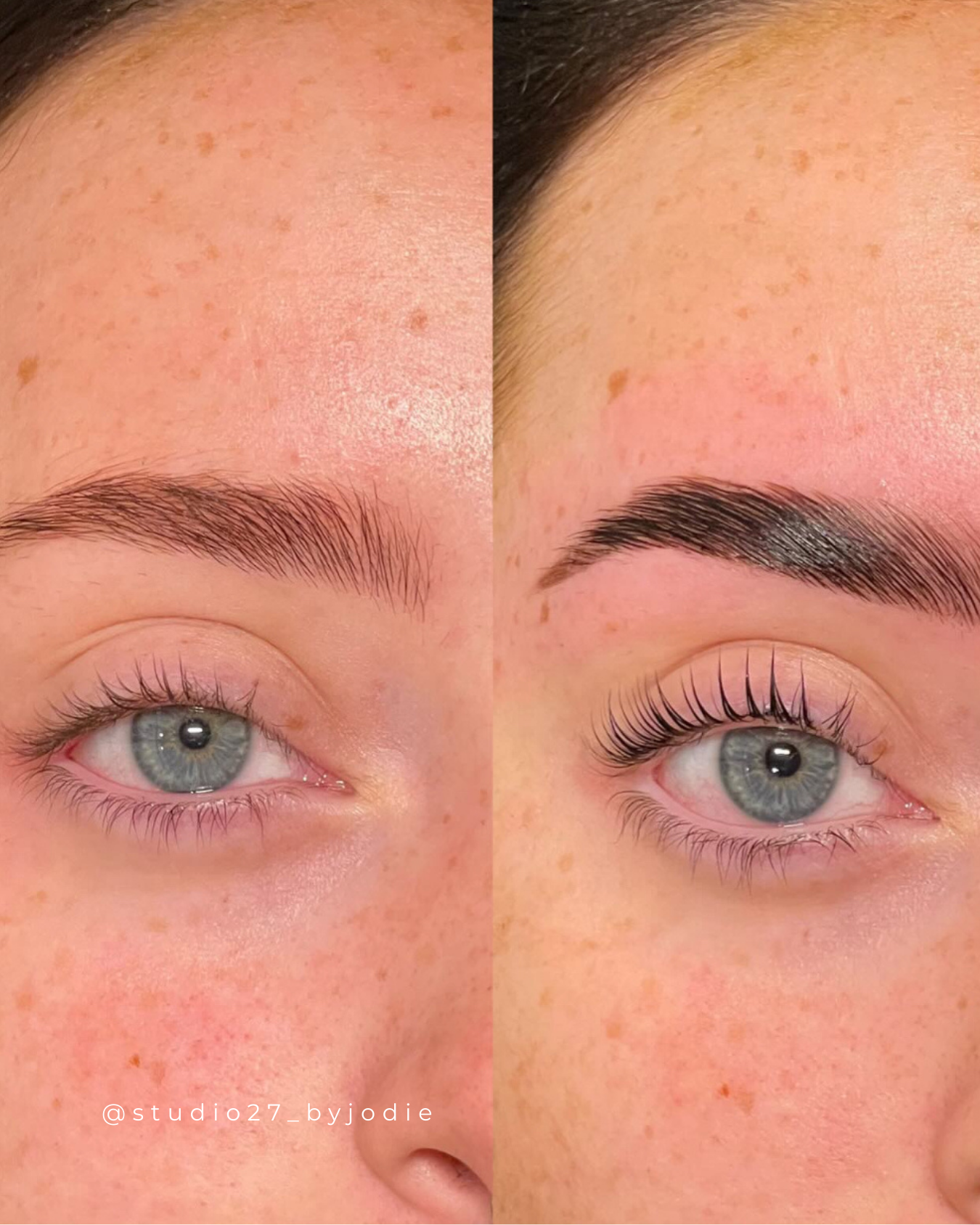 @studio27_byjodie