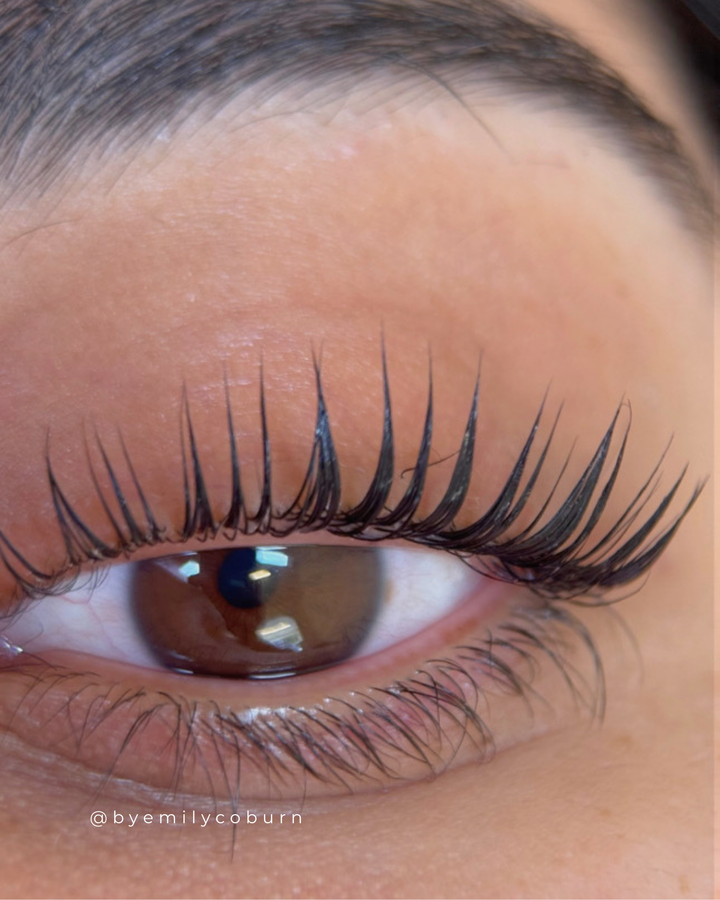 @byemilycoburn